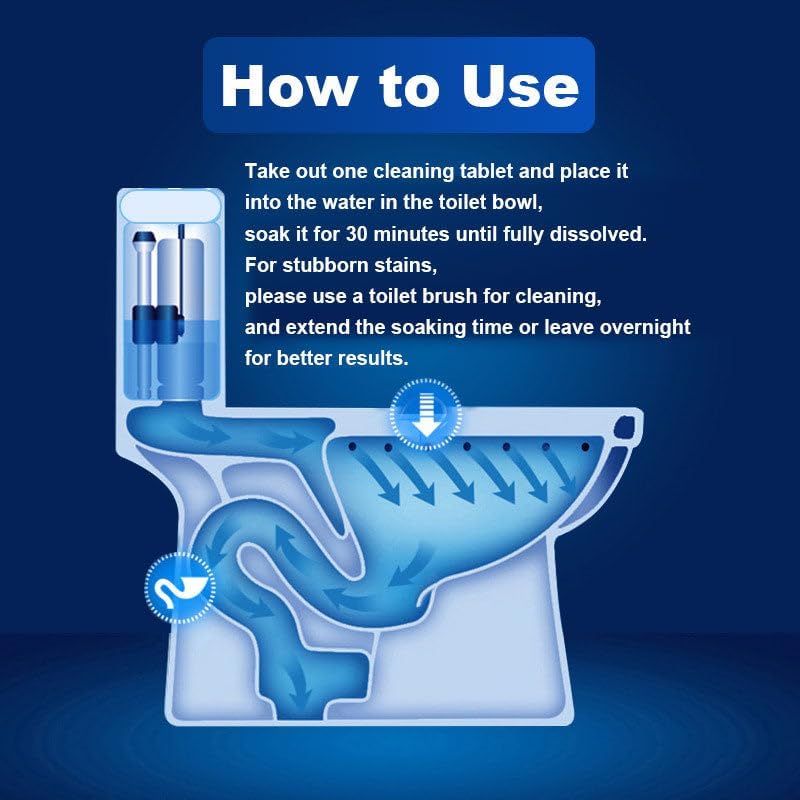 How to Use

Take out one cleaning tablet and place it into the water in the toilet bowl, soak it for 30 minutes until fully dissolved. For stubborn stains, please use a toilet brush for cleaning, and extend the soaking time or leave overnight for better results.